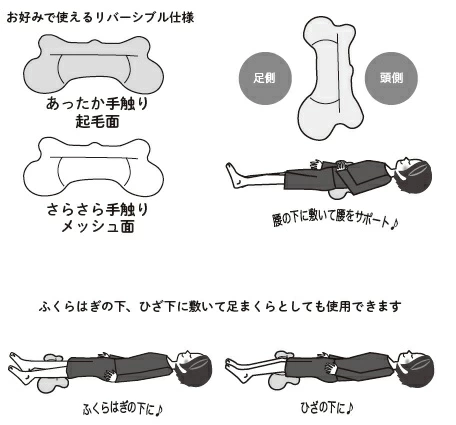 お好みで使えるリバーシブル仕様

あったか手触り
起毛面

さらさら手触り
メッシュ面

足側

頭側

腰の下に敷いて腰をサポート♪

ふくらはぎの下、ひざ下に敷いて足まくらとしても使用できます

ふくらはぎの下に♪

ひざの下に♪